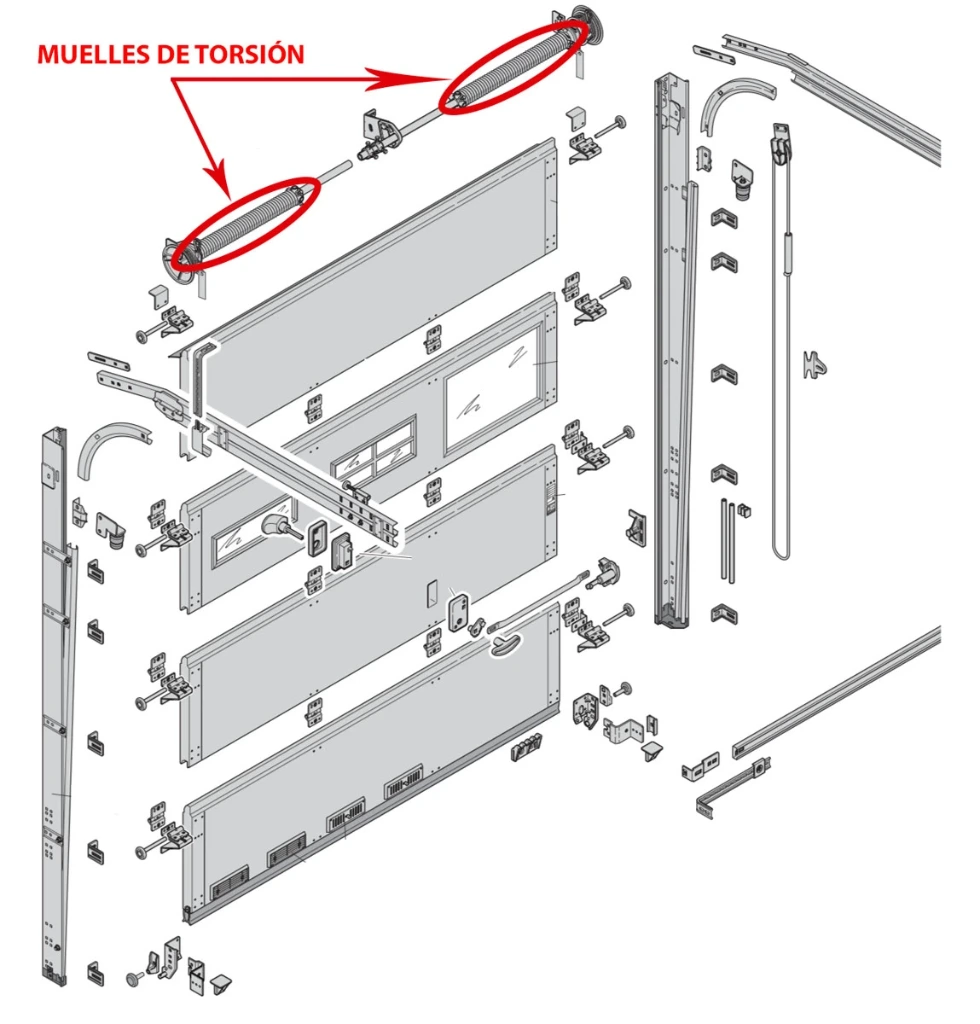 MUELLES DE TORSIÓN